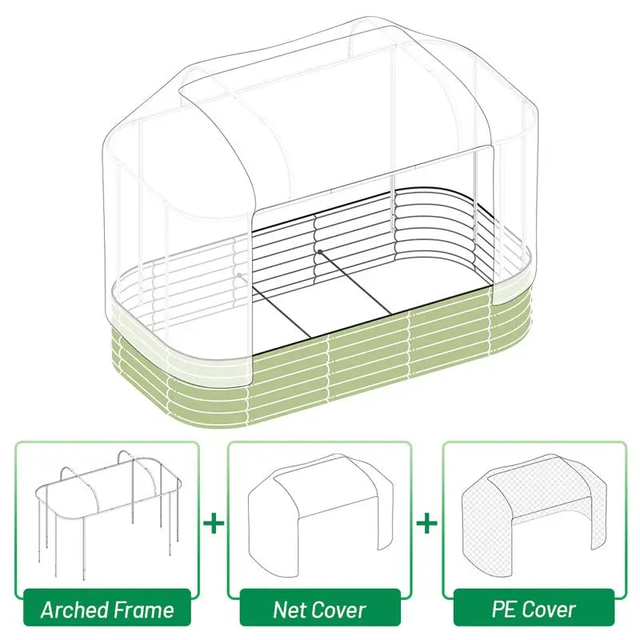 Arched Frame

+

Net Cover

+

PE Cover